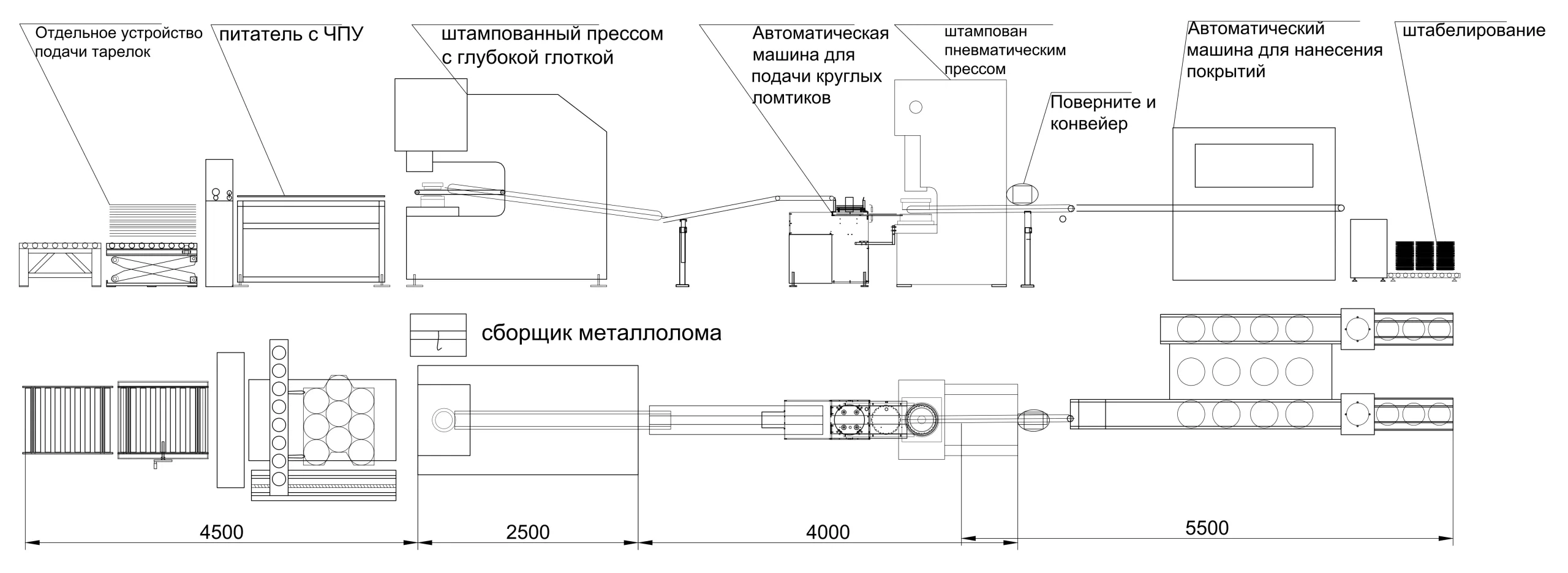 Отдельное устройство подачи тарелок

питатель с ЧПУ

штампованный прессом с глубокой глоткой

Автоматическая машина для подачи круглых ломтиков

штампован пневматическим прессом

Поверните и конвейер

Автоматический машина для нанесения покрытий

штабелирование

сборщик металлолома

4500

2500

4000

5500