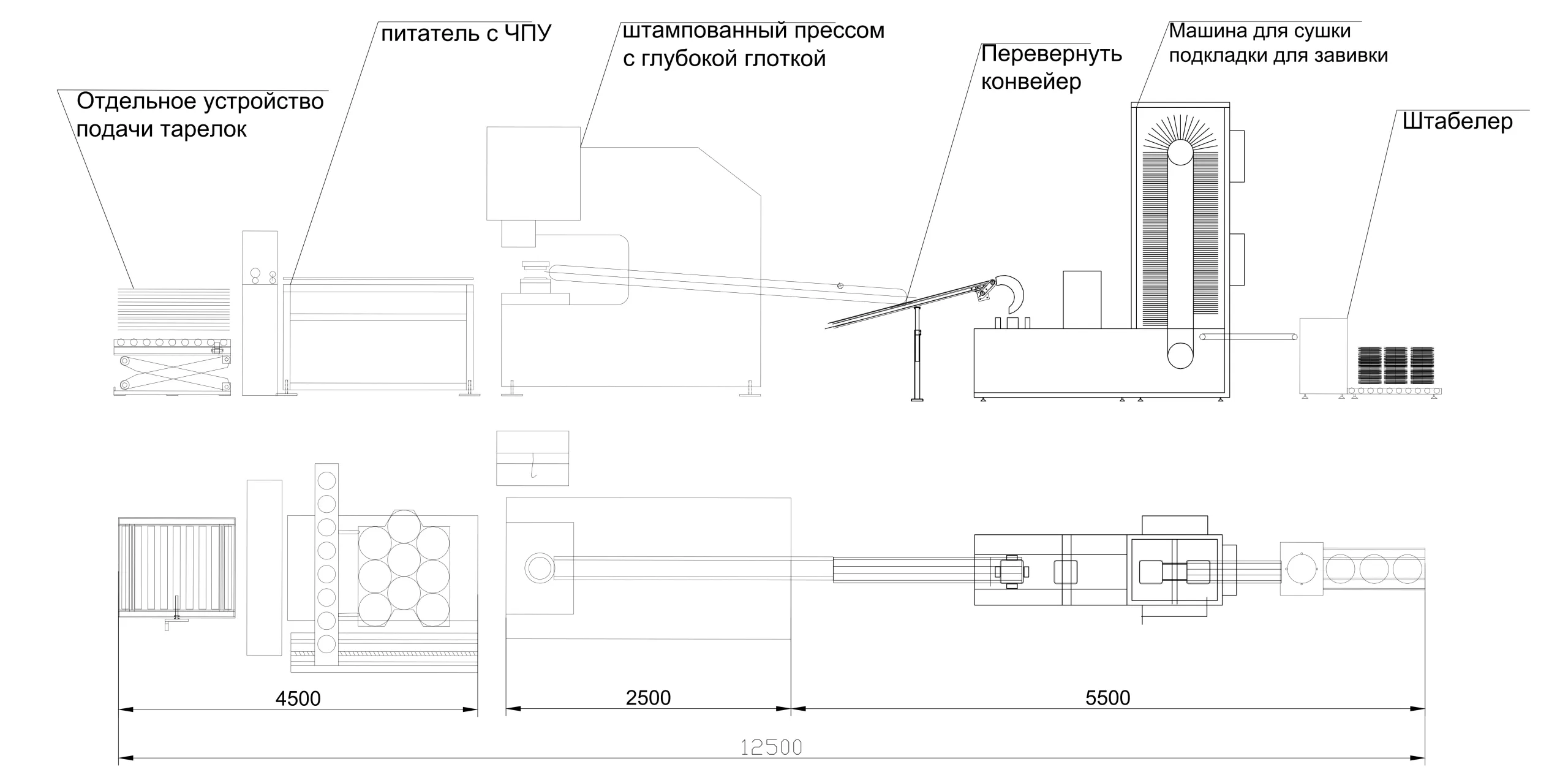 Отдельное устройство подачи тарелок

питатель с ЧПУ

штампованный прессом с глубокой глоткой

Перевернуть конвейер

Машина для сушки подкладки для завивки

Штабелер

4500

2500

5500

12500