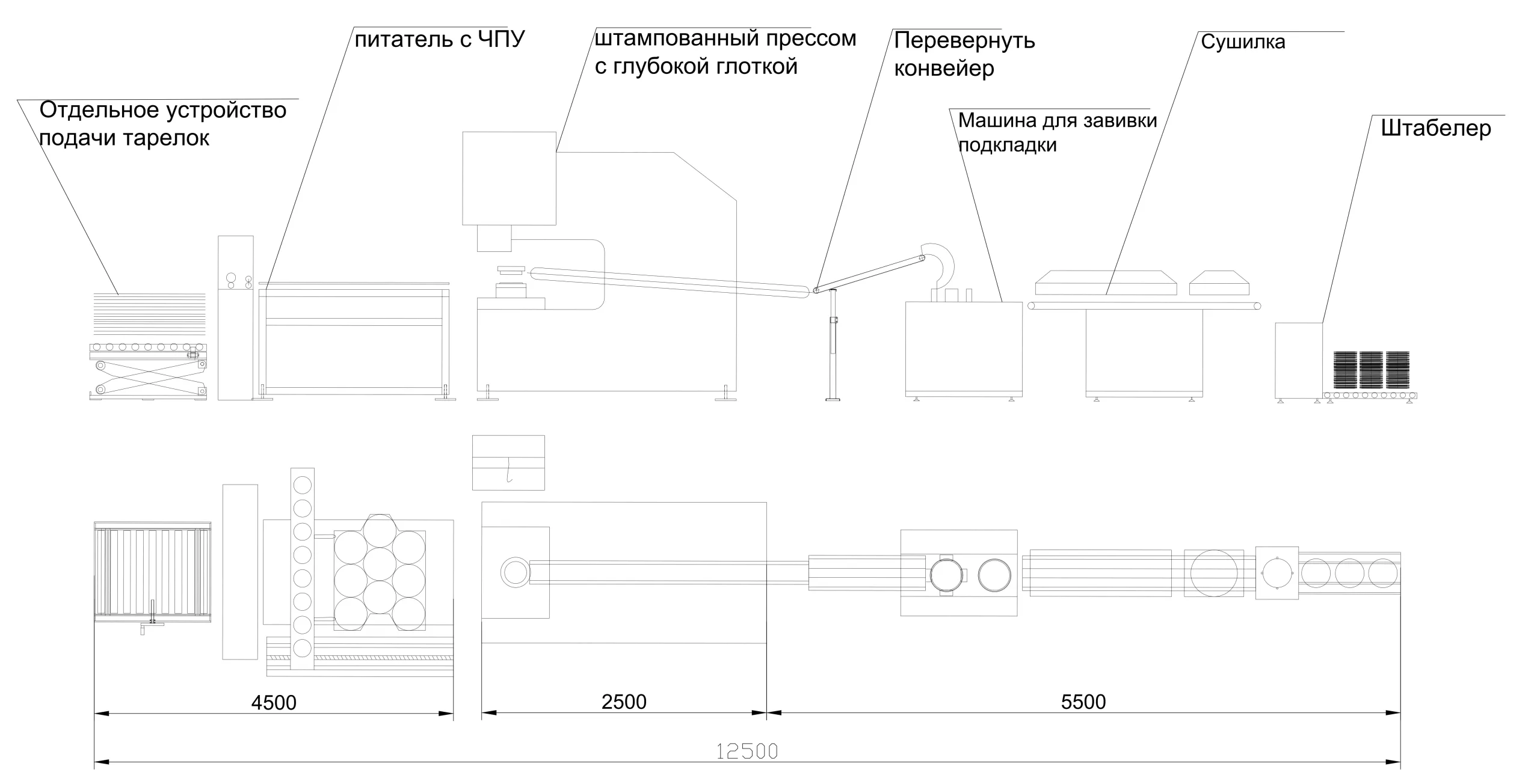 Отдельное устройство подачи тарелок

питатель с ЧПУ

штампованный прессом с глубокой глоткой

Перевернуть конвейер

Машина для завивки подкладки

Сушилка

Штабелер

4500

2500

5500

12500