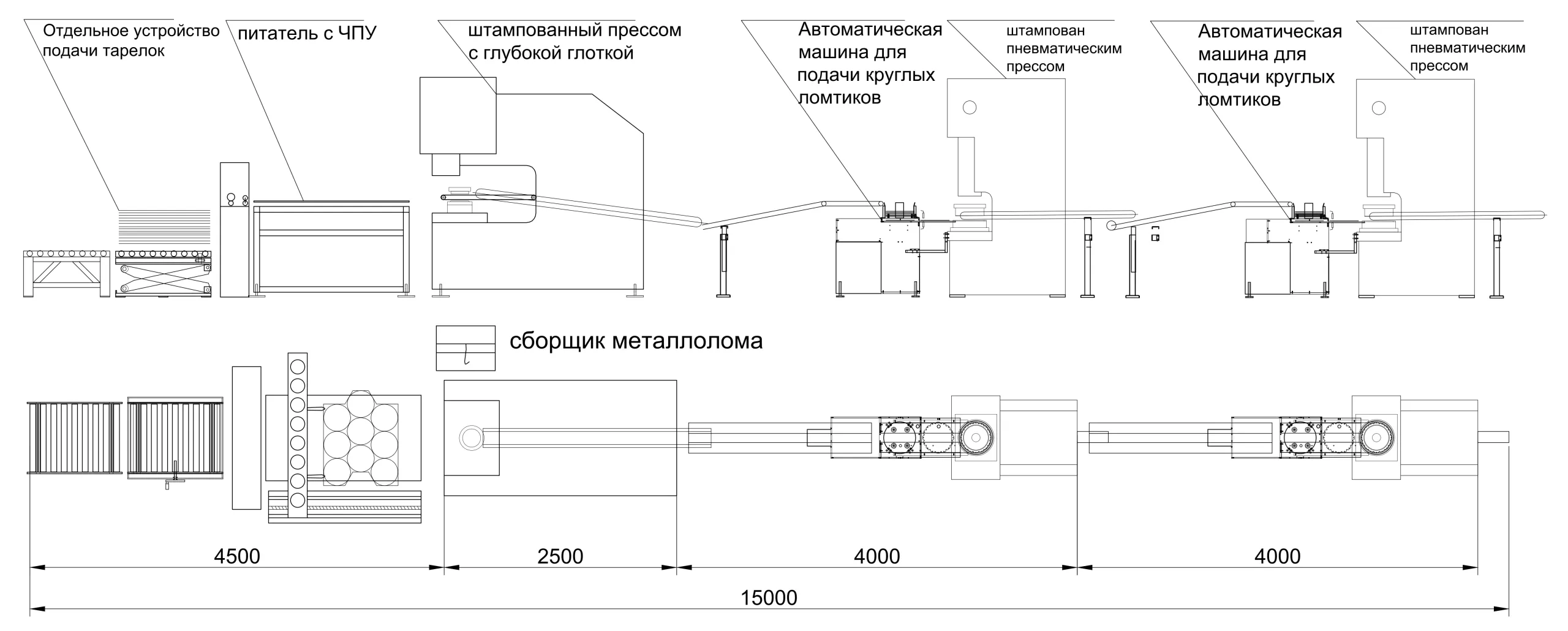 Отдельное устройство подачи тарелок

питатель с ЧПУ

штампованный прессом с глубокой глоткой

Автоматическая машина для подачи круглых ломтиков

штампован пневматическим прессом

Автоматическая машина для подачи круглых ломтиков

штампован пневматическим прессом

сборщик металлолома

4500

2500

4000

4000

15000